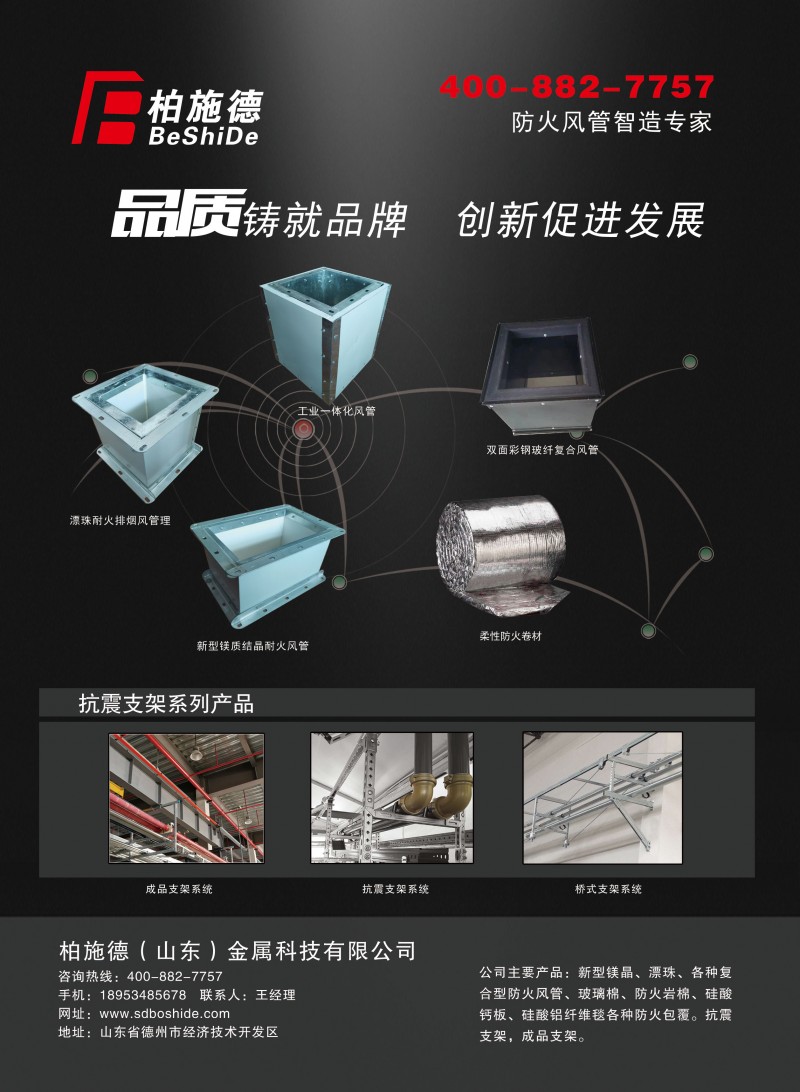 柏施德
BeShiDe

400-882-7757
防火风管智造专家

品质铸就品牌 创新促进发展

工业一体化风管
双面彩钢玻纤复合风管
漂珠耐火排烟风管理
新型镁质结晶耐火风管
柔性防火卷材

抗震支架系列产品

成品支架系统
抗震支架系统
桥式支架系统

柏施德（山东）金属科技有限公司
咨询热线：400-882-7757
手机：18953485678 联系人：王经理
网址：www.sdboshide.com
地址：山东省德州市经济技术开发区

公司主要产品：新型镁晶、漂珠、各种复合型防火风管、玻璃棉、防火岩棉、硅酸钙板、硅酸铝纤维毯各种防火包覆。抗震支架，成品支架。